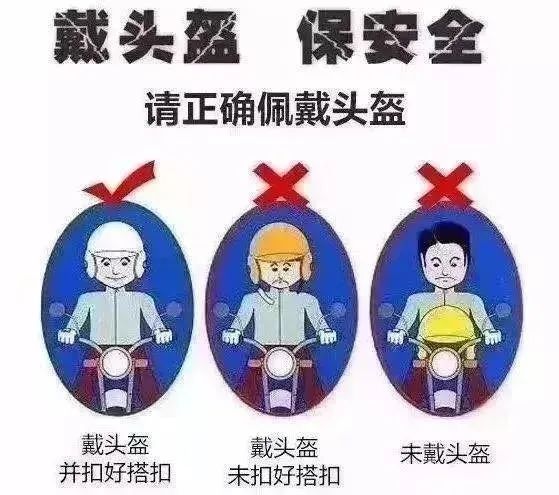 戴头盔 保安全

请正确佩戴头盔

戴头盔
并扣好搭扣

戴头盔
未扣好搭扣

未戴头盔